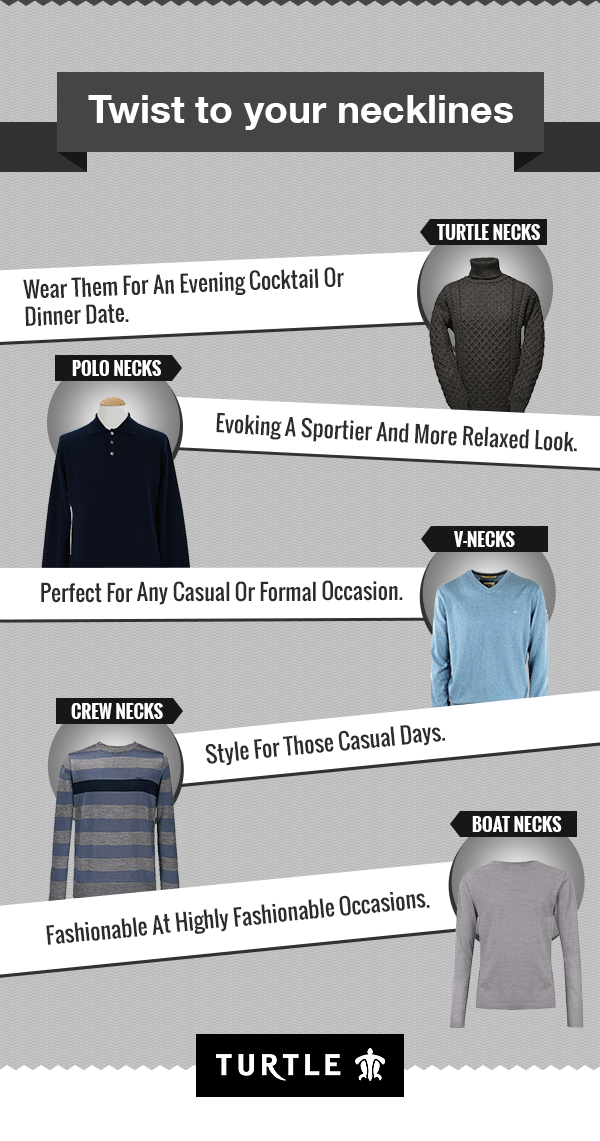 Twist to your necklines

TURTLE NECKS

Wear Them For An Evening Cocktail Or Dinner Date.

POLO NECKS

Evoking A Sportier And More Relaxed Look.

V-NECKS

Perfect For Any Casual Or Formal Occasion.

CREW NECKS

Style For Those Casual Days.

BOAT NECKS

Fashionable At Highly Fashionable Occasions.

TURTLE